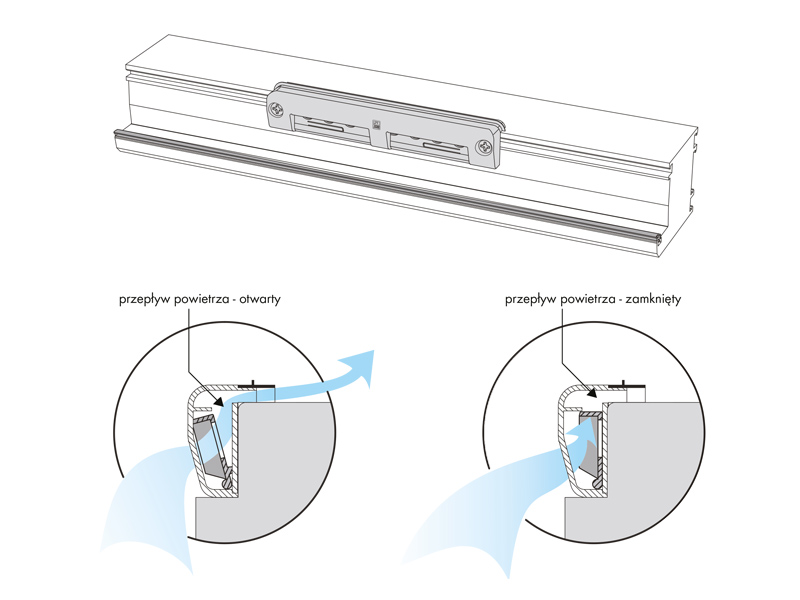 przepływ powietrza - otwarty

przepływ powietrza - zamknięty